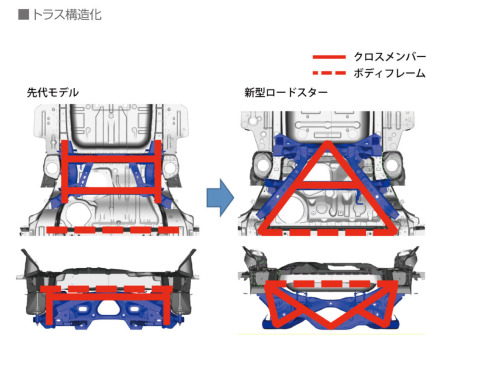 ■トラス構造化

クロスメンバー
ボディフレーム

先代モデル

新型ロードスター