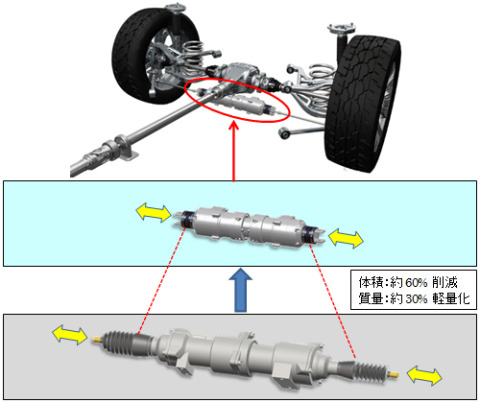 体積:約 60% 削減
質量:約 30% 軽量化